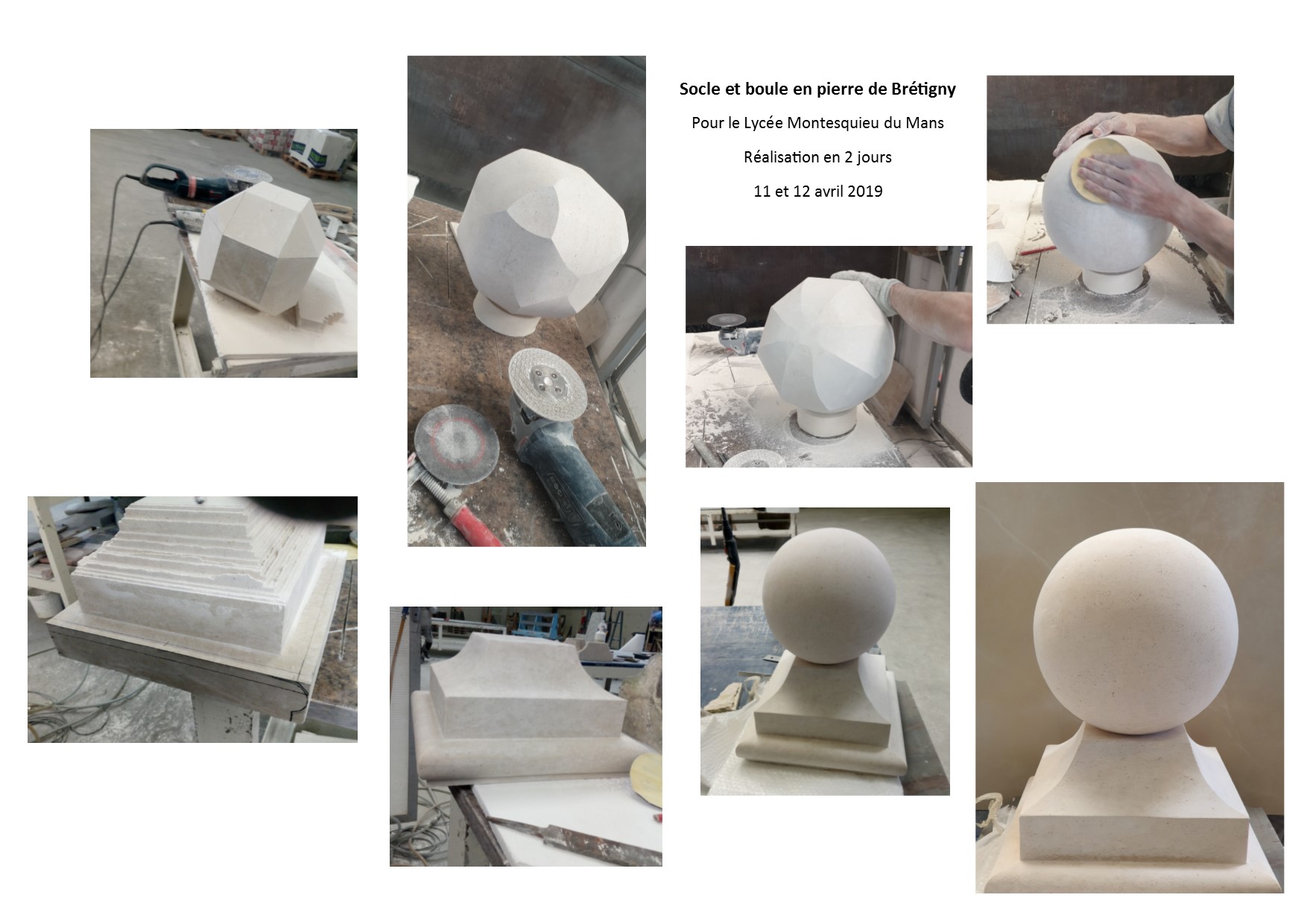 Socle et boule en pierre de Brétigny

Pour le Lycée Montesquieu du Mans

Réalisation en 2 jours

11 et 12 avril 2019